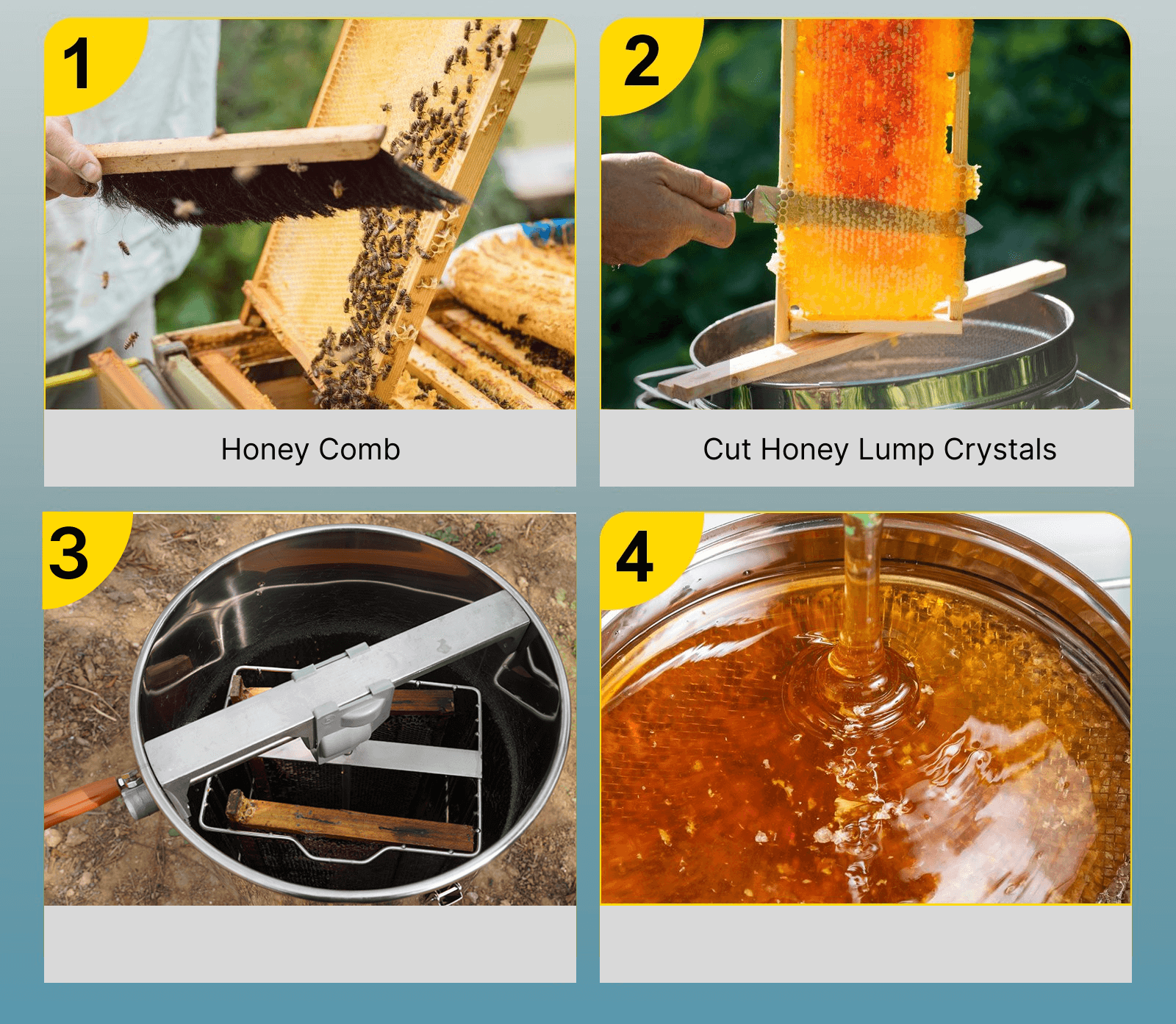 1

Honey Comb

2

Cut Honey Lump Crystals

3

4